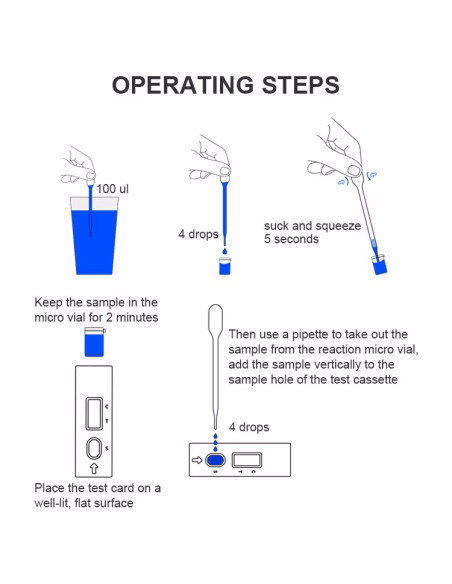 OPERATING STEPS

100 ul

4 drops

suck and squeeze
5 seconds

Keep the sample in the micro vial for 2 minutes

C
T
S

Place the test card on a well-lit, flat surface

Then use a pipette to take out the sample from the reaction micro vial, add the sample vertically to the sample hole of the test cassette

4 drops

S
T
C