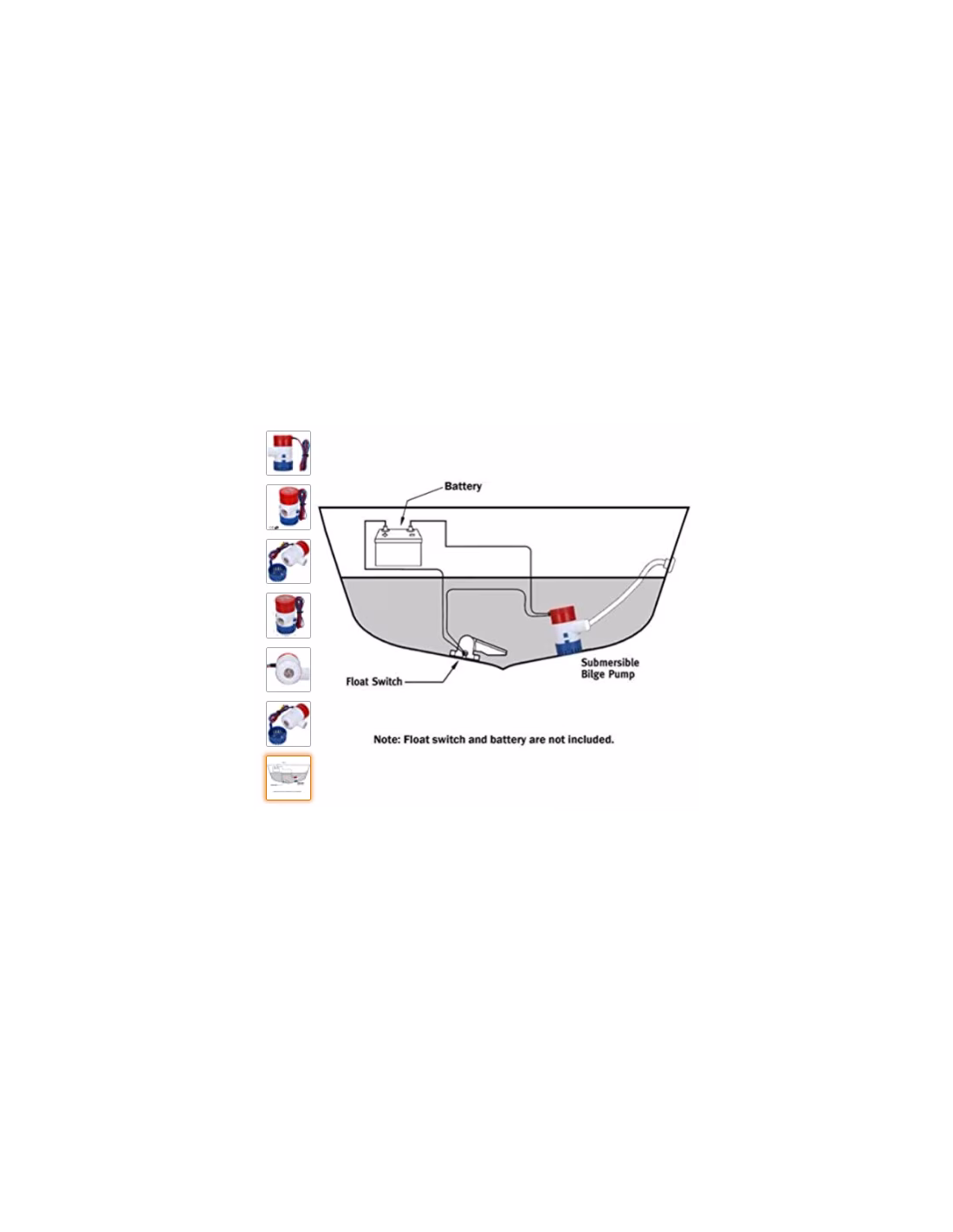 Battery

Float Switch

Submersible Bilge Pump

Note: Float switch and battery are not included.