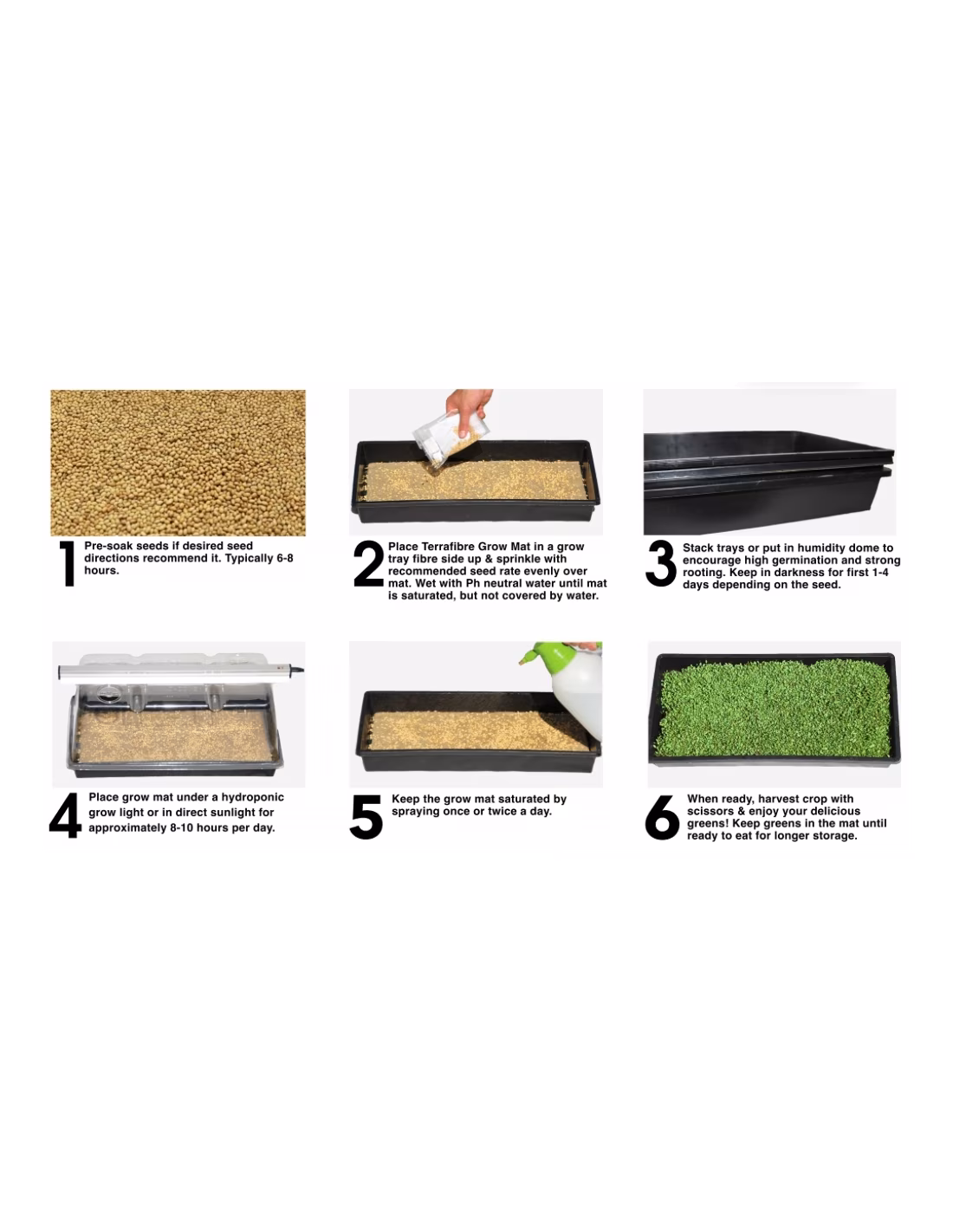 1 Pre-soak seeds if desired seed directions recommend it. Typically 6-8 hours.

2 Place Terrafibre Grow Mat in a grow tray fibre side up & sprinkle with recommended seed rate evenly over mat. Wet with Ph neutral water until mat is saturated, but not covered by water.

3 Stack trays or put in humidity dome to encourage high germination and strong rooting. Keep in darkness for first 1-4 days depending on the seed.

4 Place grow mat under a hydroponic grow light or in direct sunlight for approximately 8-10 hours per day.

5 Keep the grow mat saturated by spraying once or twice a day.

6 When ready, harvest crop with scissors & enjoy your delicious greens! Keep greens in the mat until ready to eat for longer storage.