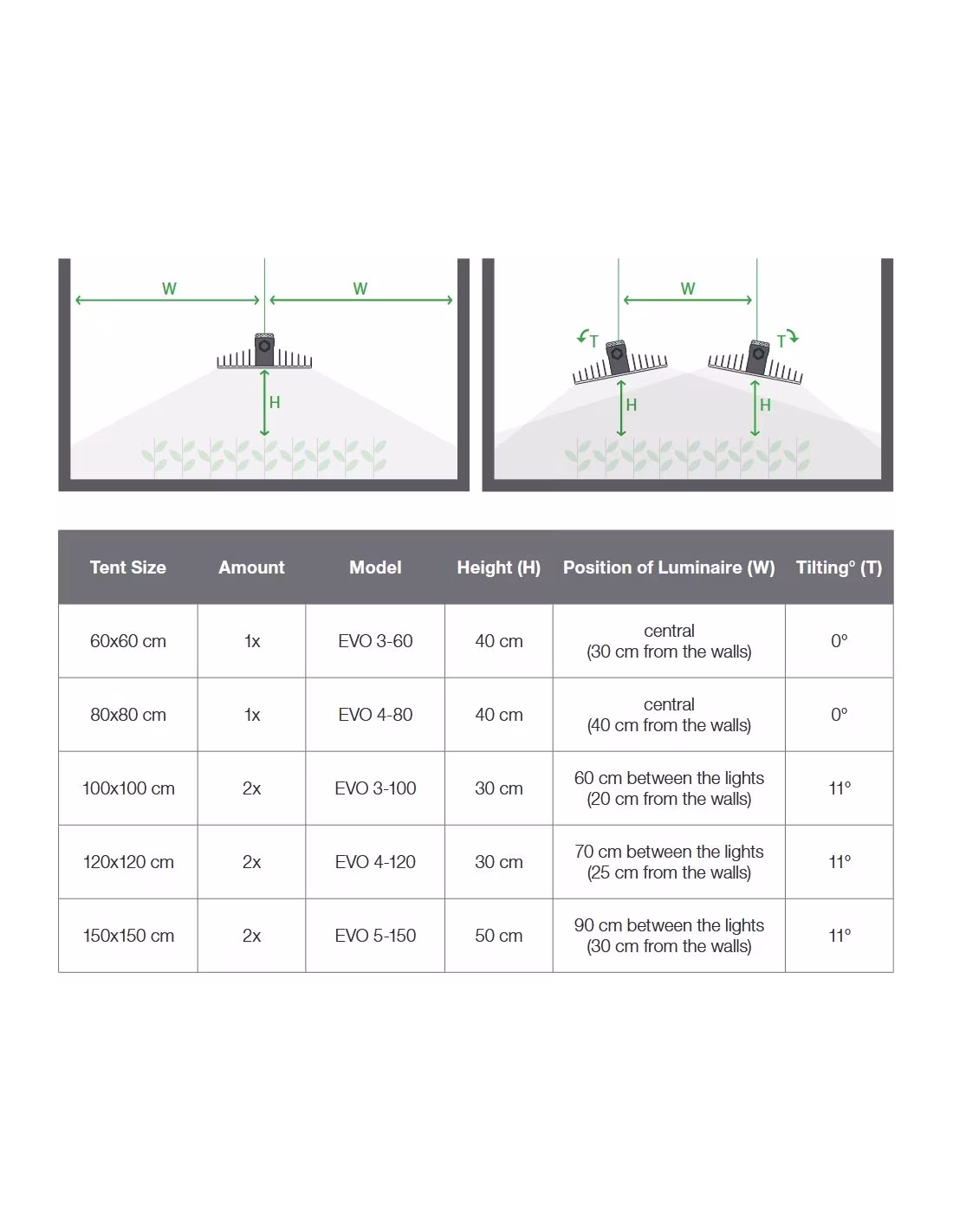 W W

H

W

T T

H H

| Tent Size | Amount | Model | Height (H) | Position of Luminaire (W) | Tilting° (T) |
|---|---|---|---|---|---|
| 60x60 cm | 1x | EVO 3-60 | 40 cm | central (30 cm from the walls) | 0° |
| 80x80 cm | 1x | EVO 4-80 | 40 cm | central (40 cm from the walls) | 0° |
| 100x100 cm | 2x | EVO 3-100 | 30 cm | 60 cm between the lights (20 cm from the walls) | 11° |
| 120x120 cm | 2x | EVO 4-120 | 30 cm | 70 cm between the lights (25 cm from the walls) | 11° |
| 150x150 cm | 2x | EVO 5-150 | 50 cm | 90 cm between the lights (30 cm from the walls) | 11° |